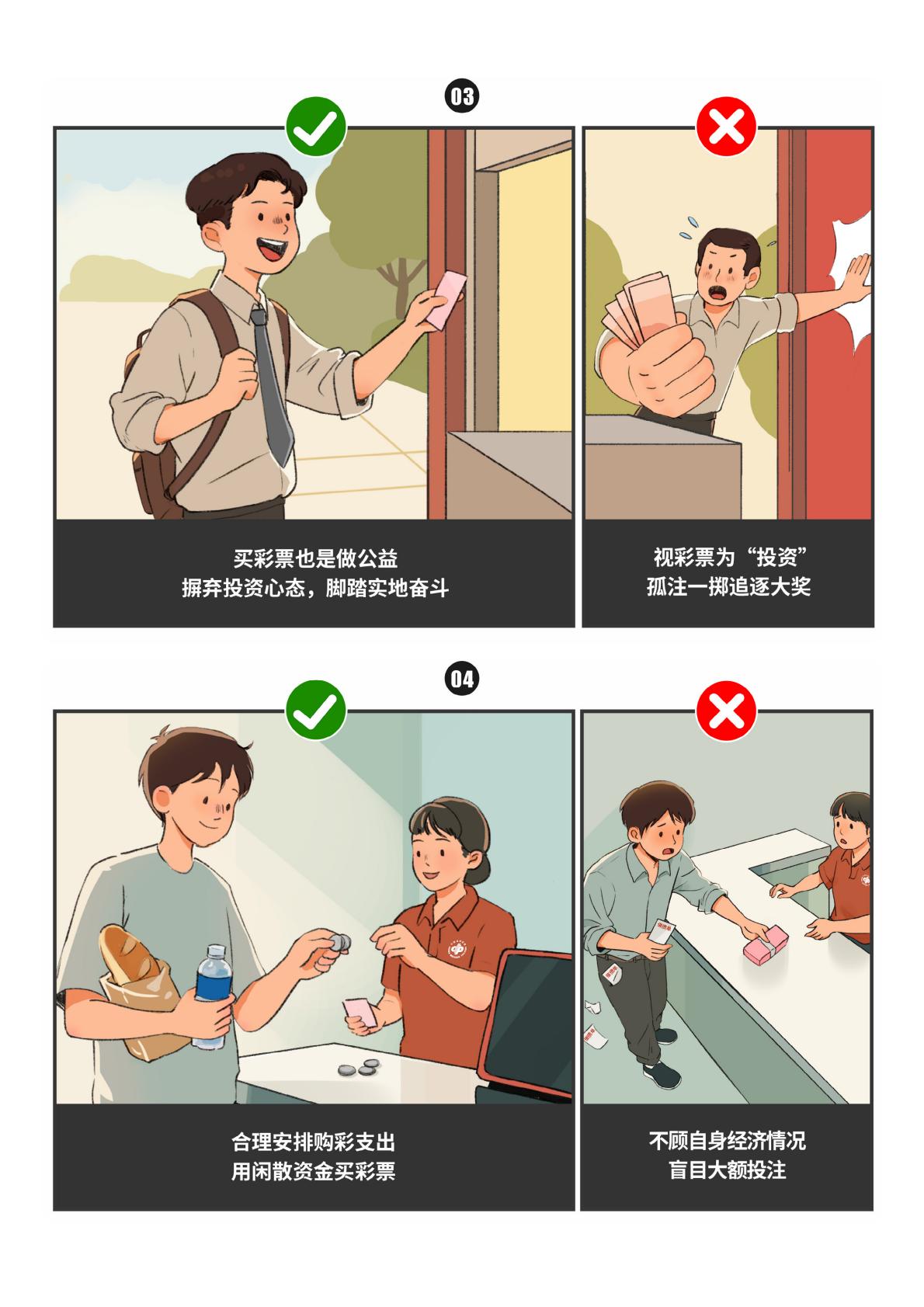 03

买彩票也是做公益
摒弃投资心态，脚踏实地奋斗

视彩票为“投资”
孤注一掷追逐大奖

04

合理安排购彩支出
用闲散资金买彩票

不顾自身经济情况
盲目大额投注